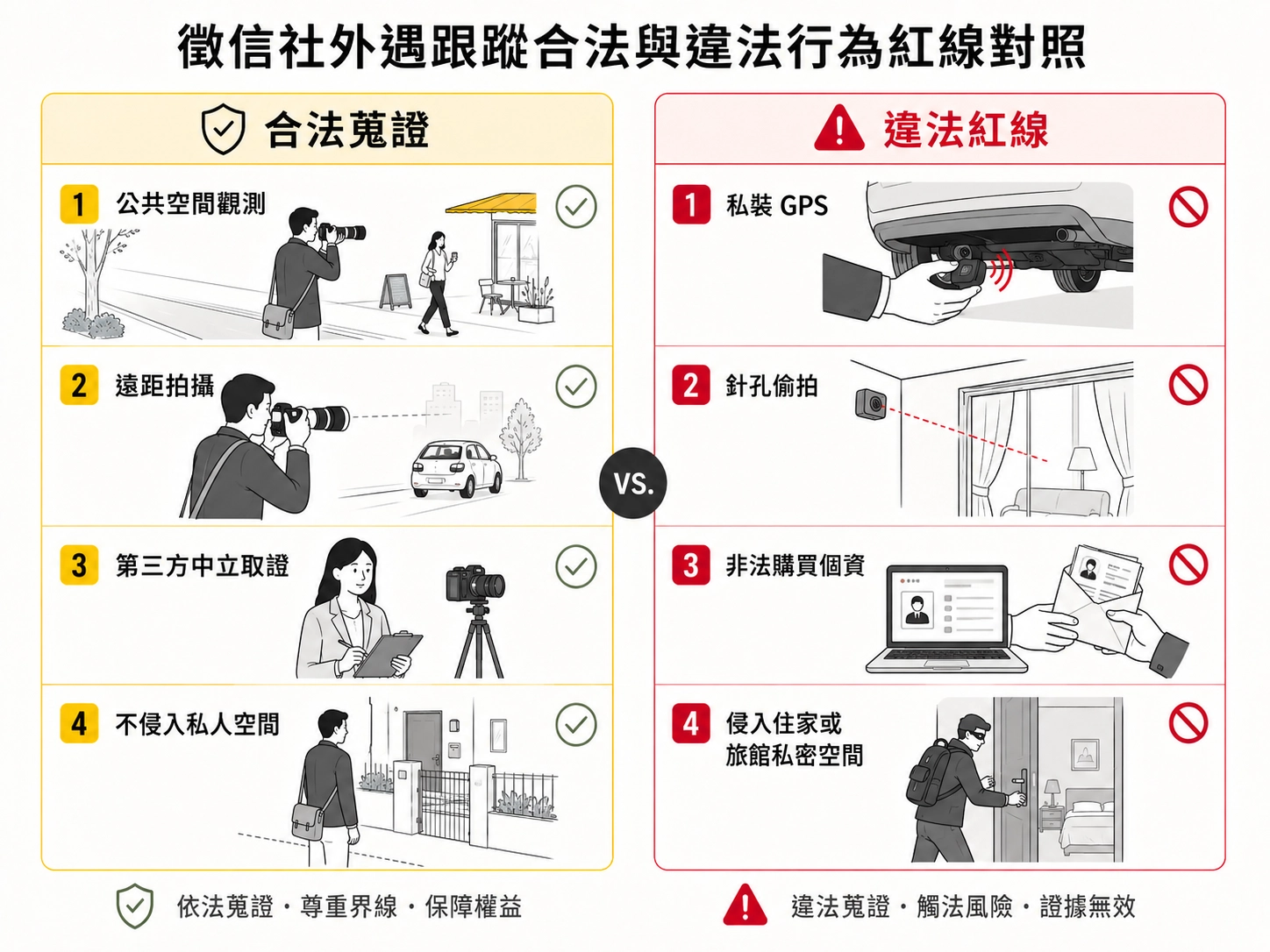 徵信社外遇跟蹤合法與違法行為紅線對照

合法蒐證

1 公共空間觀測

2 遠距拍攝

3 第三方中立取證

4 不侵入私人空間

依法蒐證・尊重界線・保障權益

VS.

違法紅線

1 私裝 GPS

2 針孔偷拍

3 非法購買個資

4 侵入住家或旅館私密空間

違法蒐證・觸法風險・證據無效