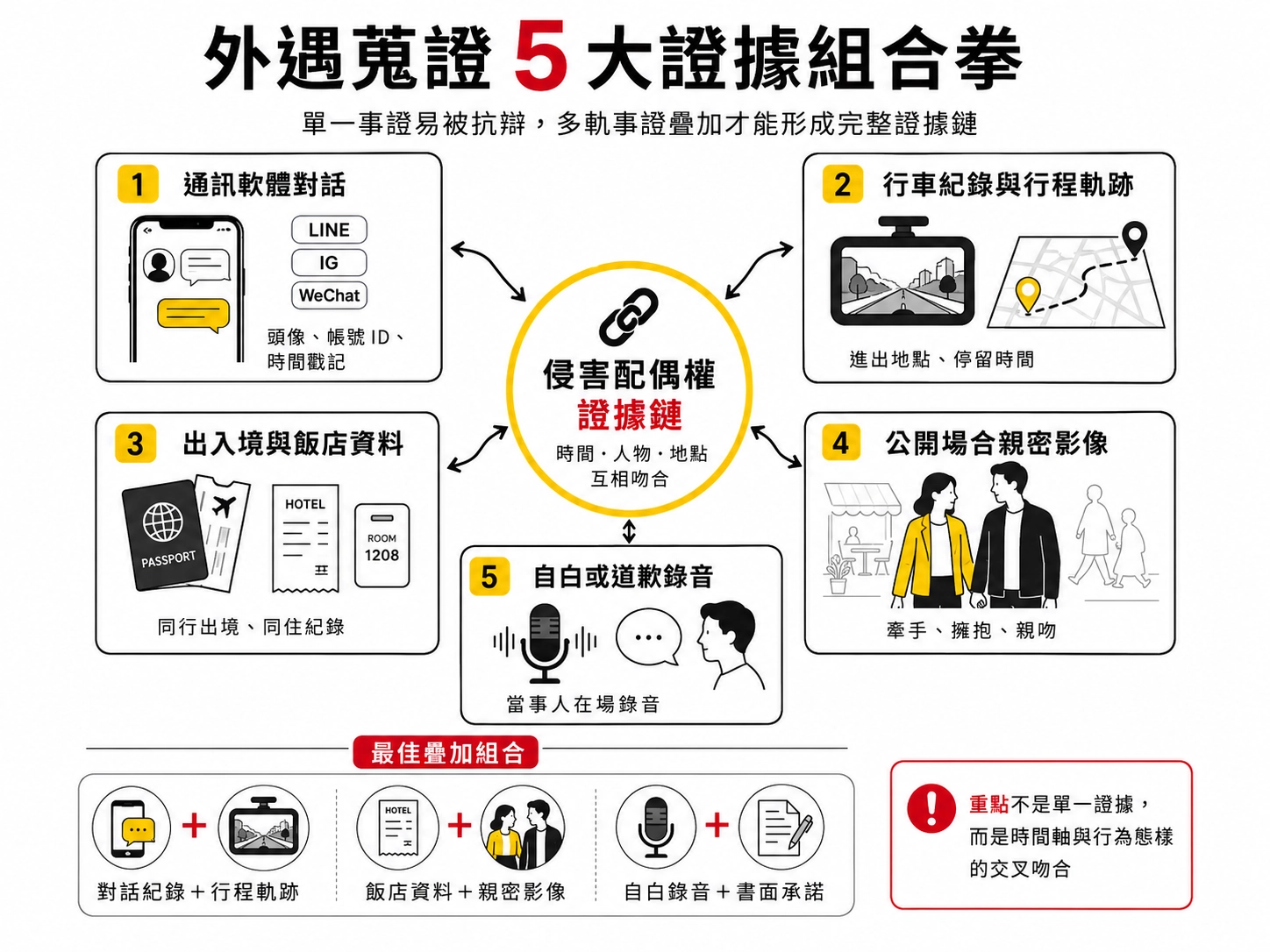 外遇蒐證 5 大證據組合拳

單一事證易被抗辯，多軌事證疊加才能形成完整證據鏈

1 通訊軟體對話

LINE
IG
WeChat

頭像、帳號 ID、時間戳記

2 行車紀錄與行程軌跡

進出地點、停留時間

侵害配偶權
證據鏈
時間・人物・地點
互相吻合

3 出入境與飯店資料

PASSPORT
HOTEL
ROOM 1208

同行出境、同住紀錄

4 公開場合親密影像

牽手、擁抱、親吻

5 自白或道歉錄音

當事人在場錄音

最佳疊加組合

對話紀錄＋行程軌跡

HOTEL

飯店資料＋親密影像

自白錄音＋書面承諾

重點不是單一證據，而是時間軸與行為態樣的交叉吻合